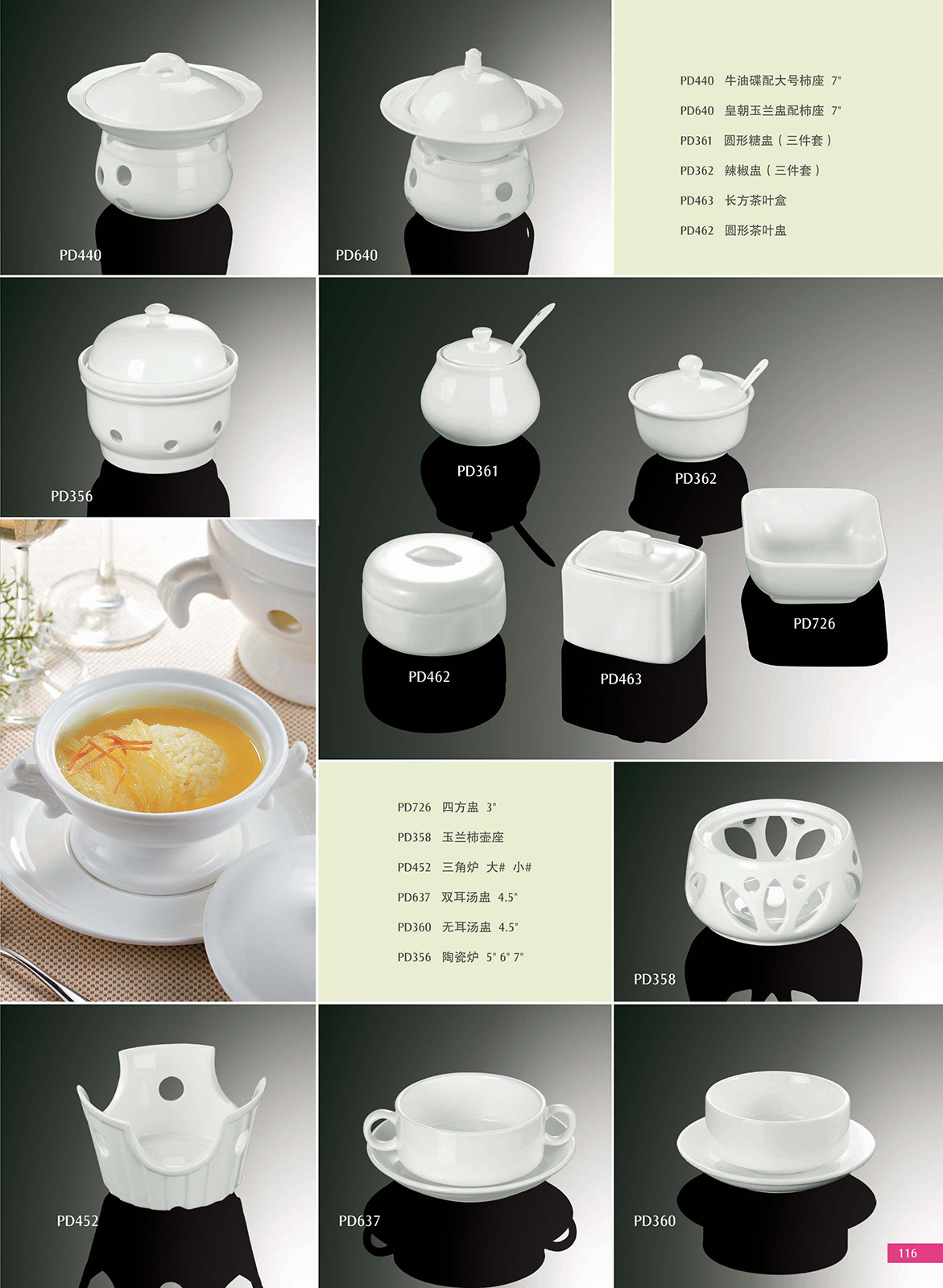 PD440

PD640

PD440 牛油碟配大号柿座 7"

PD640 皇朝玉兰盅配柿座 7"

PD361 圆形糖盅（三件套）

PD362 辣椒盅（三件套）

PD463 长方茶叶盒

PD462 圆形茶叶盅

PD356

PD361

PD362

PD462

PD463

PD726

PD726 四方盅 3"

PD358 玉兰柿壶座

PD452 三角炉 大# 小#

PD637 双耳汤盅 4.5"

PD360 无耳汤盅 4.5"

PD356 陶瓷炉 5" 6" 7"

PD358

PD452

PD637

PD360

116